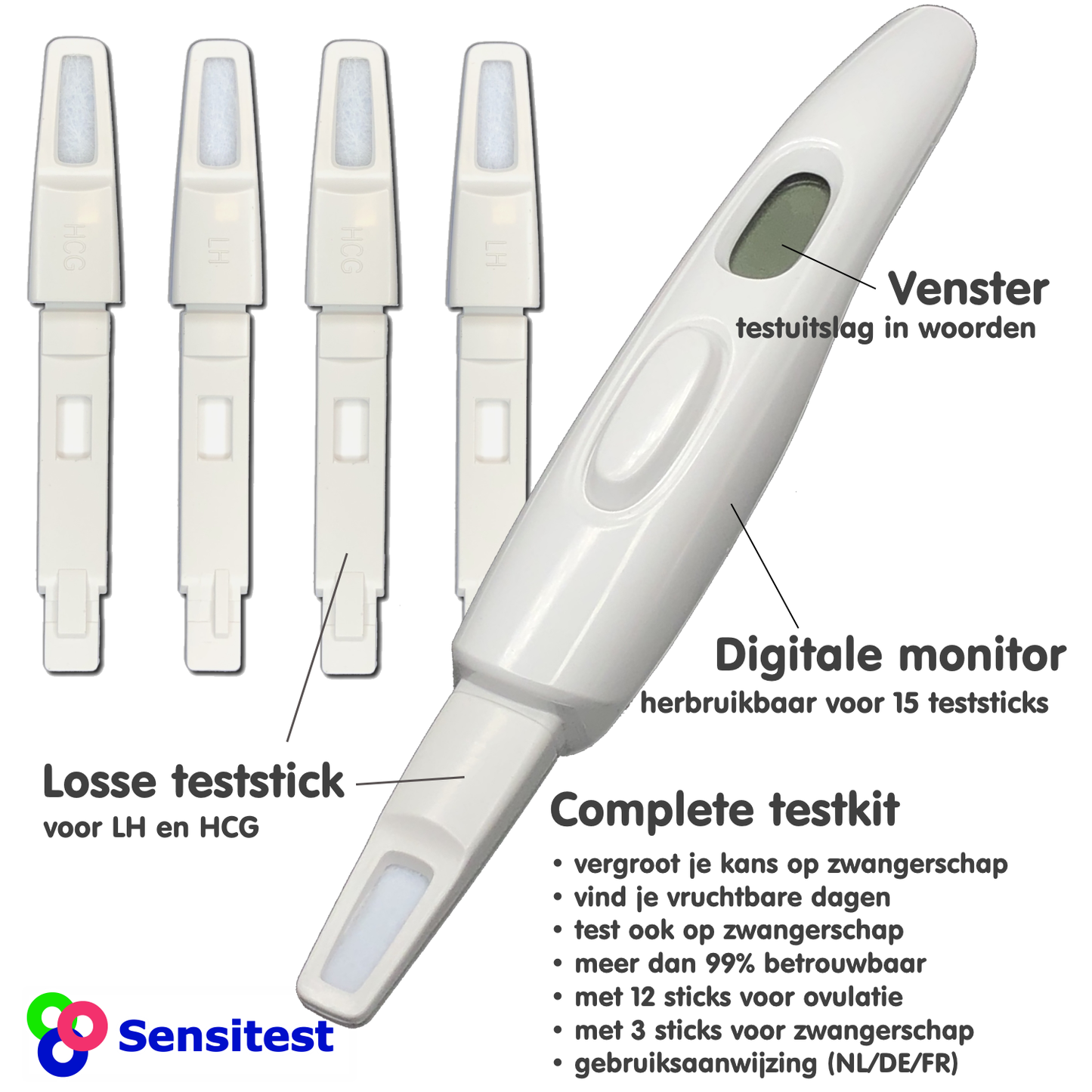 HCG
LH
HCG
LH

Venster
testuitslag in woorden

Digitale monitor
herbruikbaar voor 15 teststicks

Losse teststick
voor LH en HCG

Complete testkit
• vergroot je kans op zwangerschap
• vind je vruchtbare dagen
• test ook op zwangerschap
• meer dan 99% betrouwbaar
• met 12 sticks voor ovulatie
• met 3 sticks voor zwangerschap
• gebruiksaanwijzing (NL/DE/FR)

Sensitest